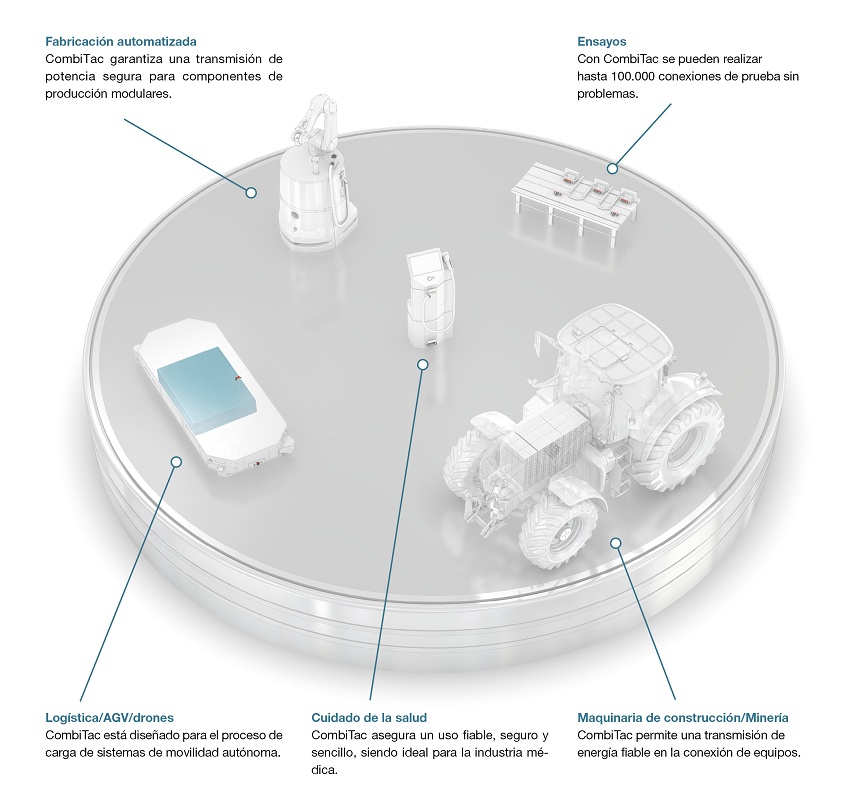 Fabricación automatizada
CombiTac garantiza una transmisión de potencia segura para componentes de producción modulares.

Ensayos
Con CombiTac se pueden realizar hasta 100.000 conexiones de prueba sin problemas.

Logística/AGV/drones
CombiTac está diseñado para el proceso de carga de sistemas de movilidad autónoma.

Cuidado de la salud
CombiTac asegura un uso fiable, seguro y sencillo, siendo ideal para la industria médica.

Maquinaria de construcción/Minería
CombiTac permite una transmisión de energía fiable en la conexión de equipos.