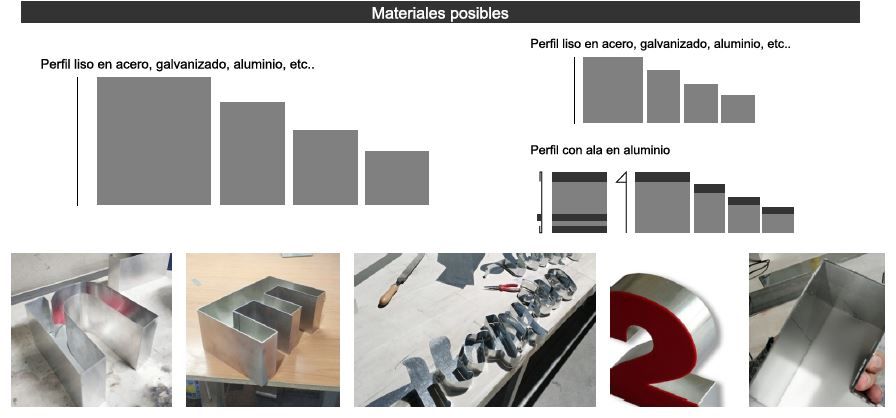 Materiales posibles

Perfil liso en acero, galvanizado, aluminio, etc..

Perfil liso en acero, galvanizado, aluminio, etc..

Perfil con ala en aluminio