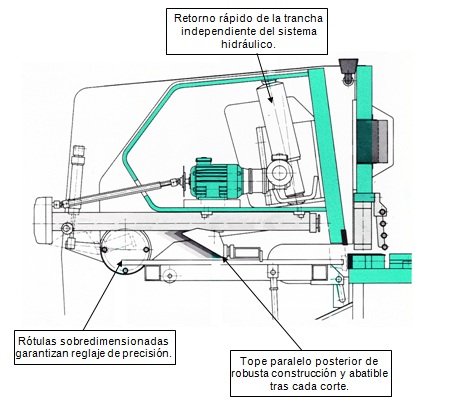 Retorno rápido de la trancha independiente del sistema hidráulico.

Rótulas sobredimensionadas garantizan reglaje de precisión.

Tope paralelo posterior de robusta construcción y abatible tras cada corte.