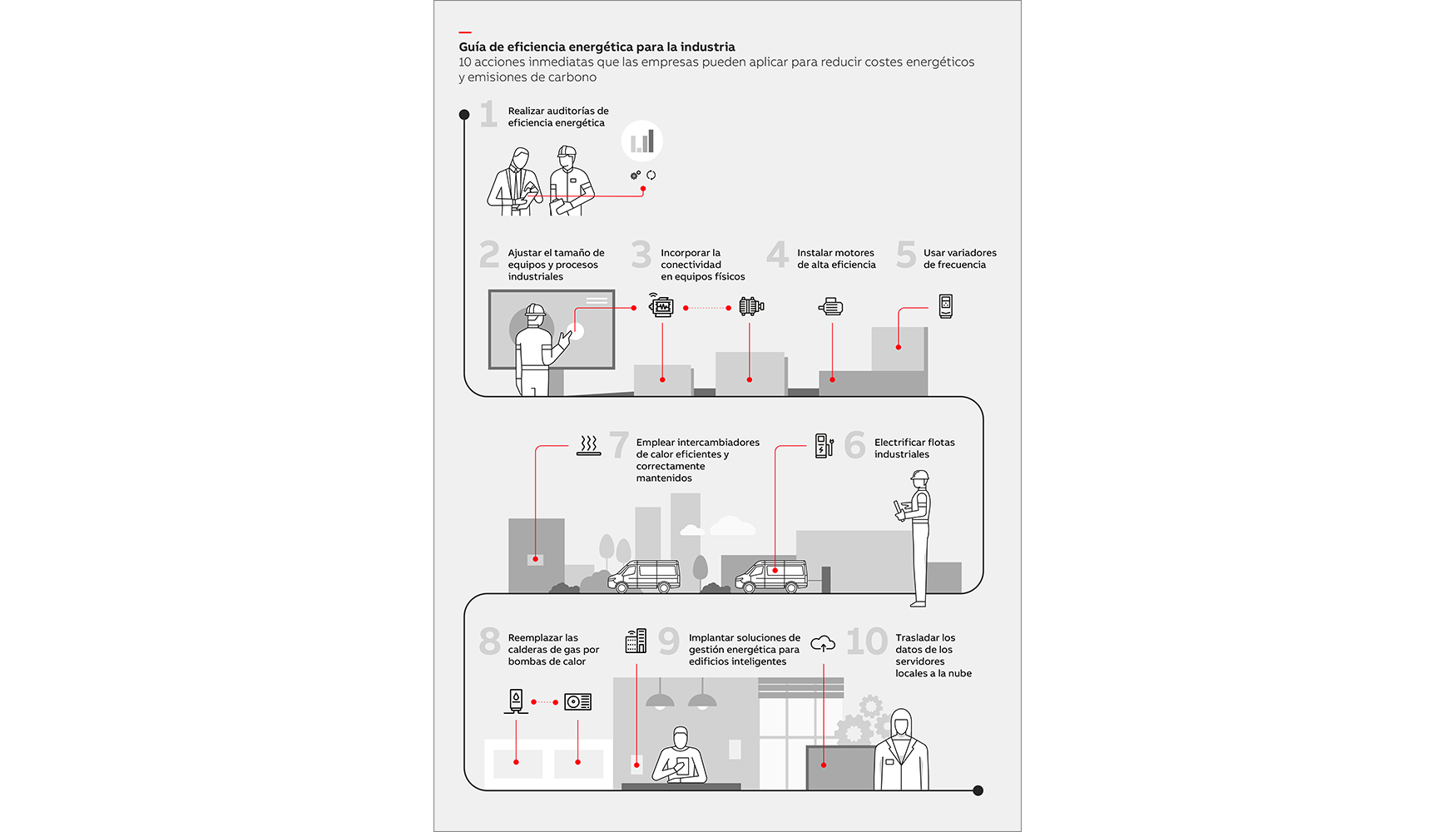 Guía de eficiencia energética para la industria
10 acciones inmediatas que las empresas pueden aplicar para reducir costes energéticos y emisiones de carbono

1 Realizar auditorías de eficiencia energética

2 Ajustar el tamaño de equipos y procesos industriales

3 Incorporar la conectividad en equipos físicos

4 Instalar motores de alta eficiencia

5 Usar variadores de frecuencia

7 Emplear intercambiadores de calor eficientes y correctamente mantenidos

6 Electrificar flotas industriales

8 Reemplazar las calderas de gas por bombas de calor

9 Implantar soluciones de gestión energética para edificios inteligentes

10 Trasladar los datos de los servidores locales a la nube