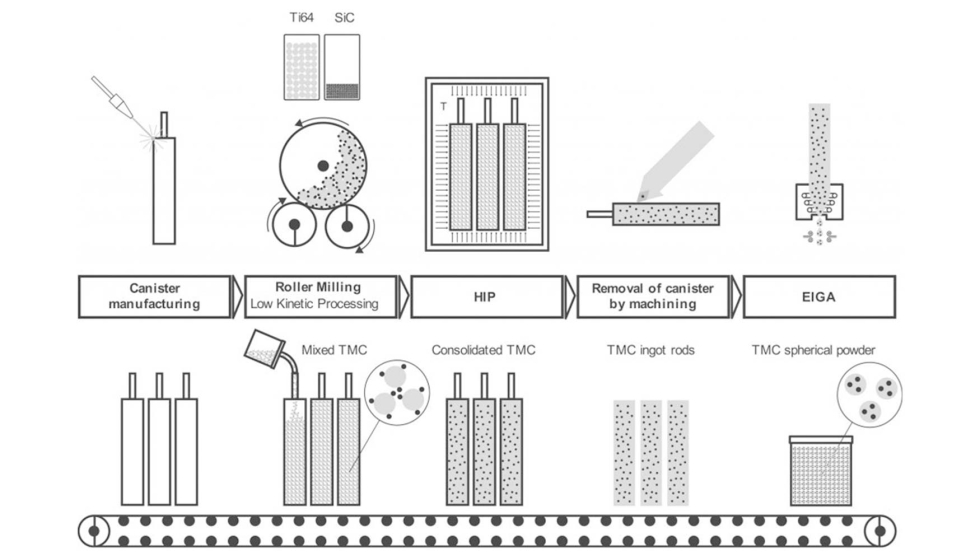 Ti64 SiC

T

Canister manufacturing

Roller Milling
Low Kinetic Processing

HIP

Removal of canister by machining

EIGA

Mixed TMC

Consolidated TMC

TMC ingot rods

TMC spherical powder