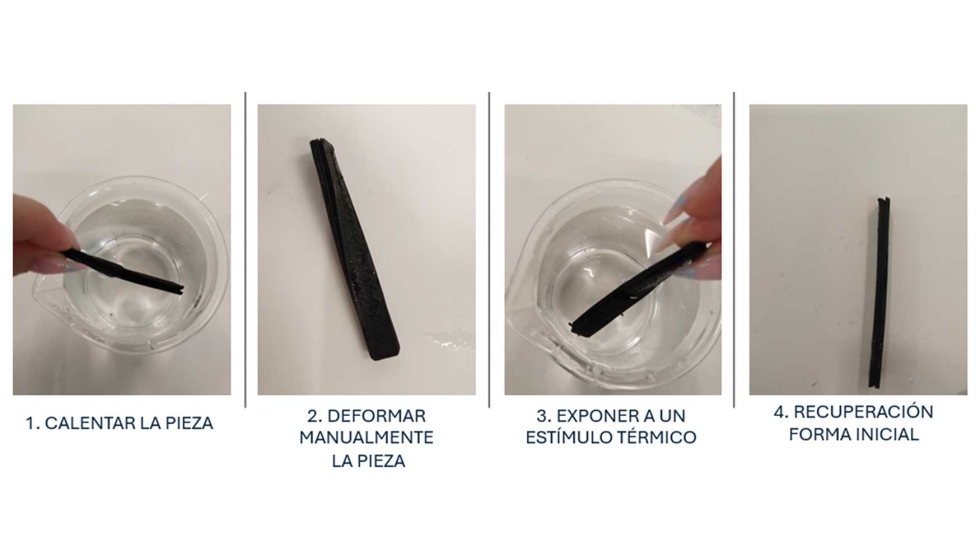 1. CALENTAR LA PIEZA

2. DEFORMAR MANUALMENTE LA PIEZA

3. EXPONER A UN ESTÍMULO TÉRMICO

4. RECUPERACIÓN FORMA INICIAL