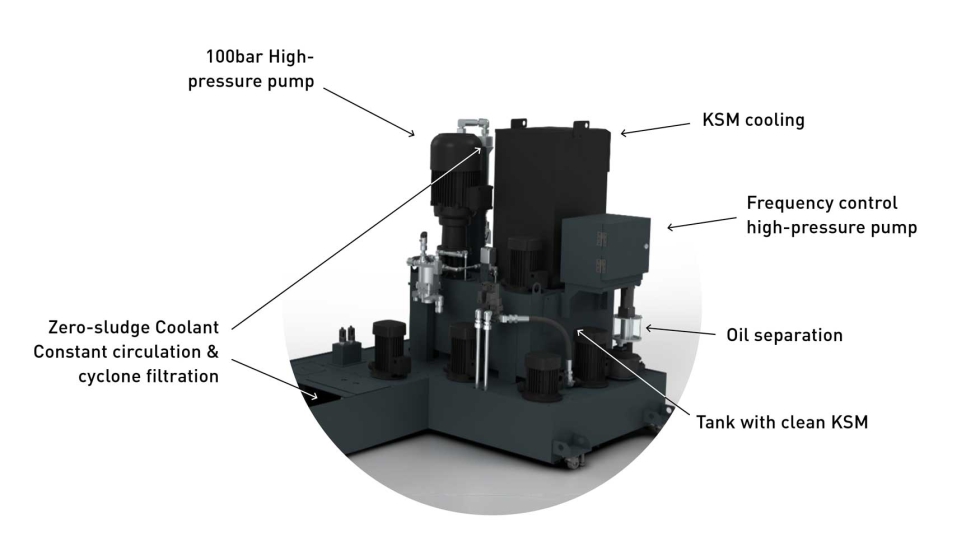 100bar High-pressure pump

KSM cooling

Frequency control high-pressure pump

Zero-sludge Coolant Constant circulation & cyclone filtration

Oil separation

Tank with clean KSM