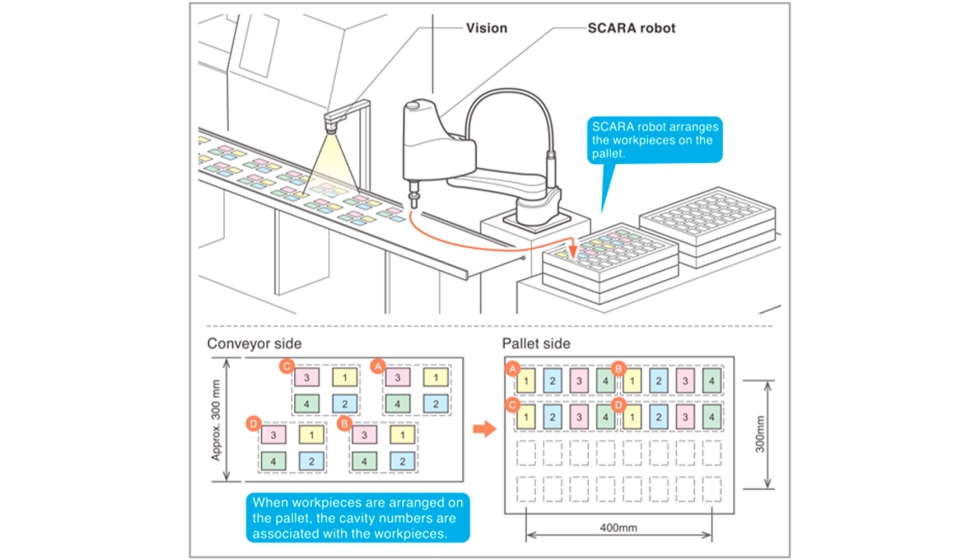 Vision

SCARA robot

SCARA robot arranges the workpieces on the pallet.

Conveyor side

Approx. 300 mm

C
3 1
4 2

A
3 1
4 2

D
3 1
4 2

B
3 1
4 2

When workpieces are arranged on the pallet, the cavity numbers are associated with the workpieces.

Pallet side

A
1 2 3 4

B
1 2 3 4

C
1 2 3 4

D
1 2 3 4

300mm

400mm