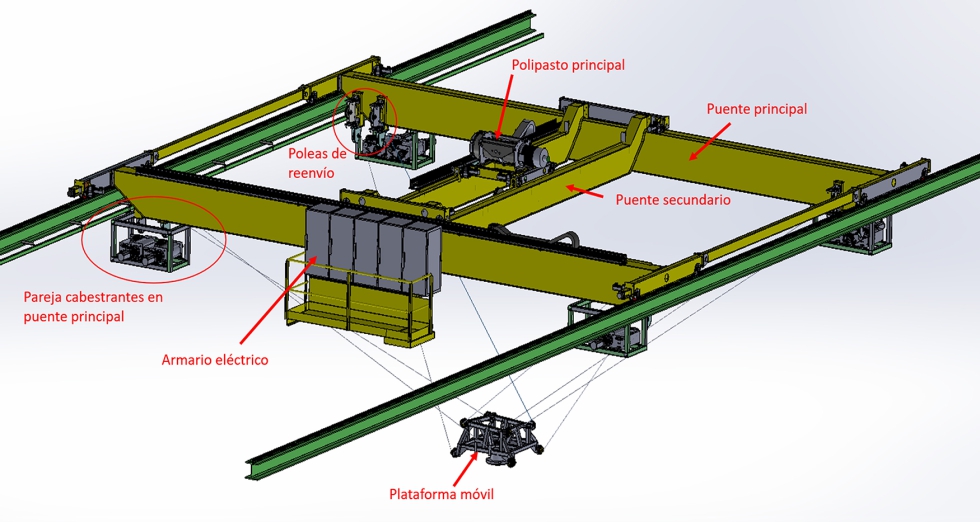 Polipasto principal

Puente principal

Poleas de reenvío

Puente secundario

Pareja cabestrantes en puente principal

Armario eléctrico

Plataforma móvil