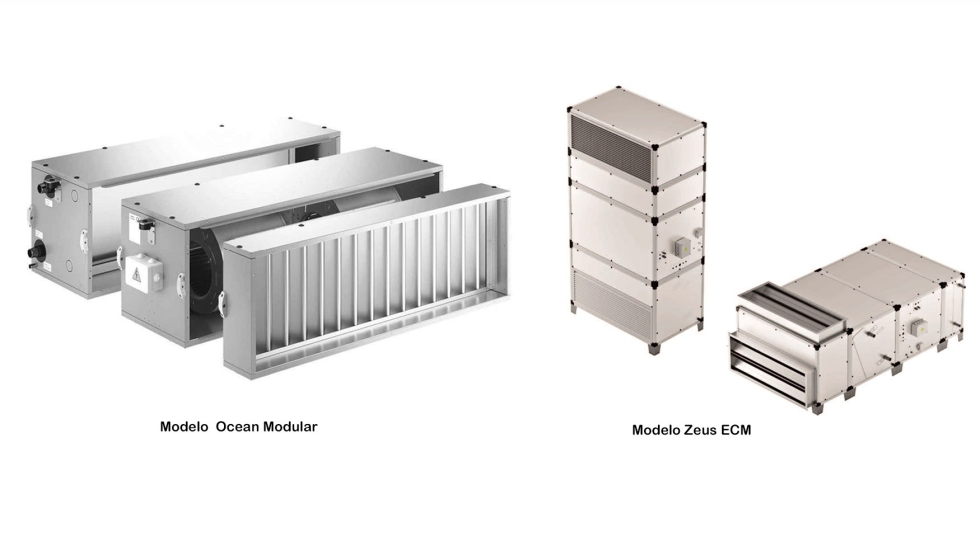 Modelo Ocean Modular

Modelo Zeus ECM