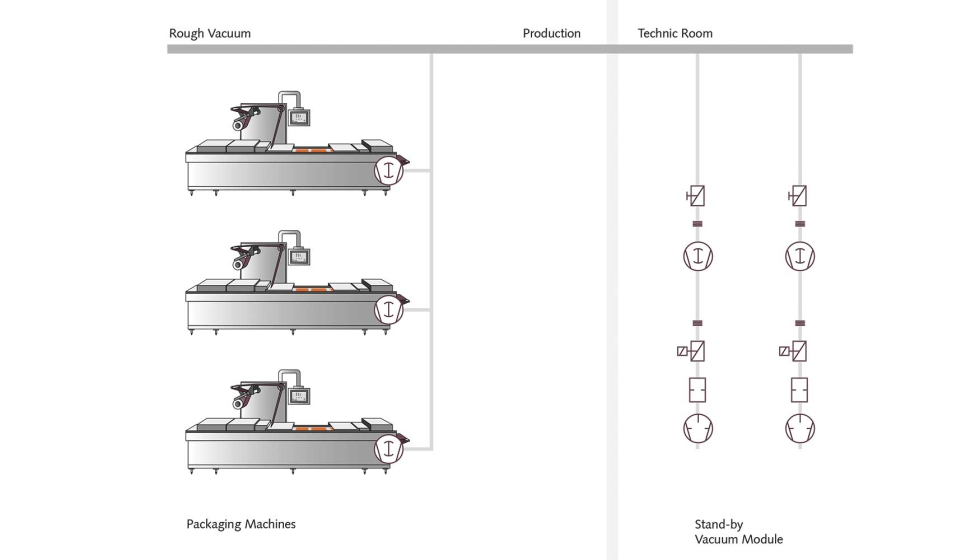 Rough Vacuum

Production

Technic Room

Packaging Machines

Stand-by Vacuum Module