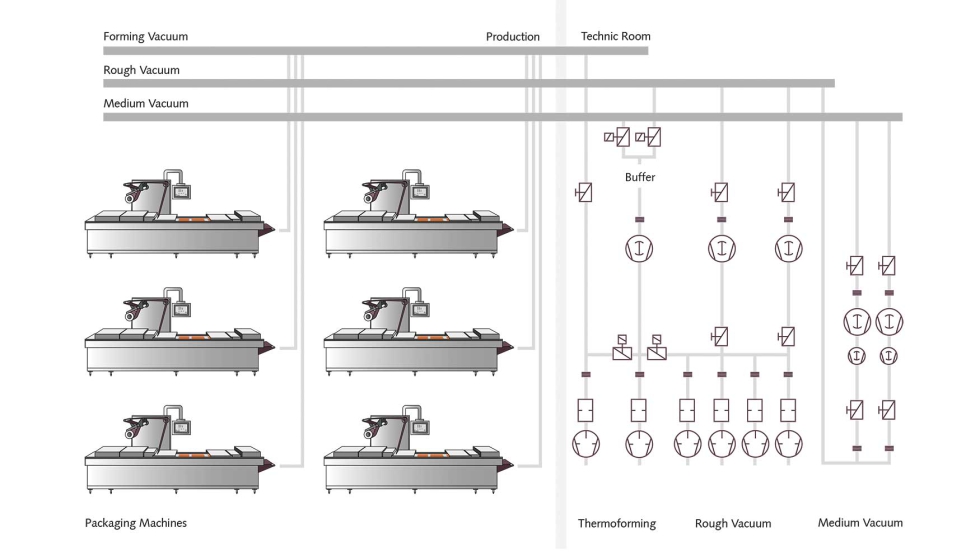 Forming Vacuum
Production
Technic Room
Rough Vacuum
Medium Vacuum
Buffer
Packaging Machines
Thermoforming
Rough Vacuum
Medium Vacuum