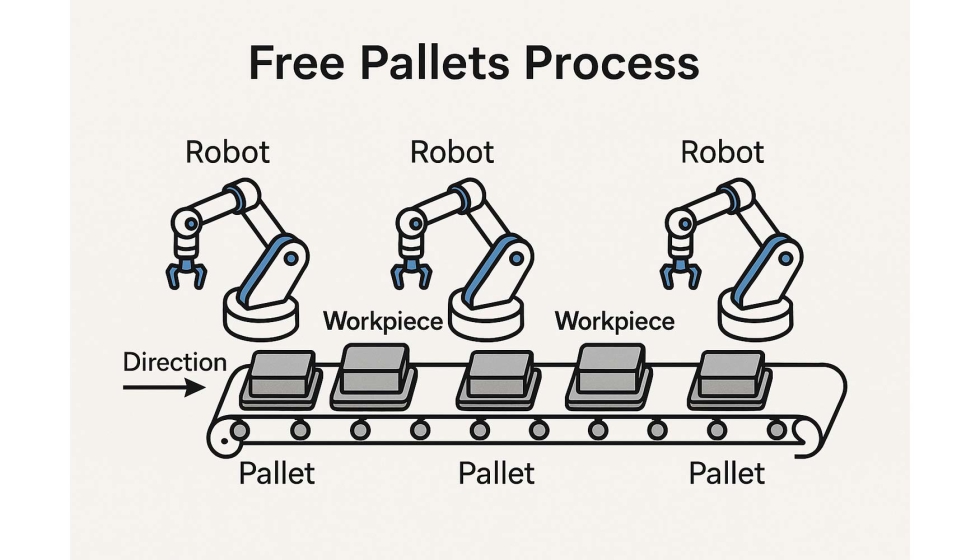 Free Pallets Process

Robot

Robot

Robot

Workpiece

Workpiece

Direction

Pallet

Pallet

Pallet