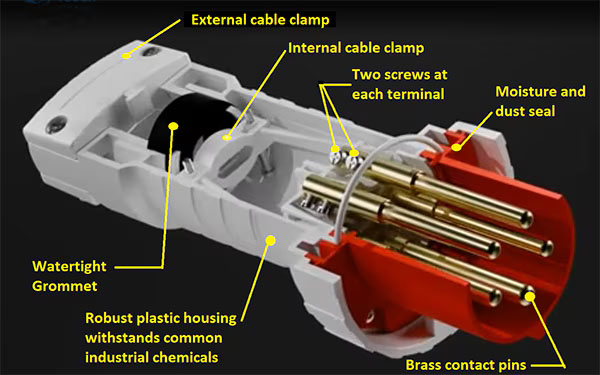 External cable clamp

Internal cable clamp

Two screws at each terminal

Moisture and dust seal

Watertight Grommet

Robust plastic housing withstands common industrial chemicals

Brass contact pins