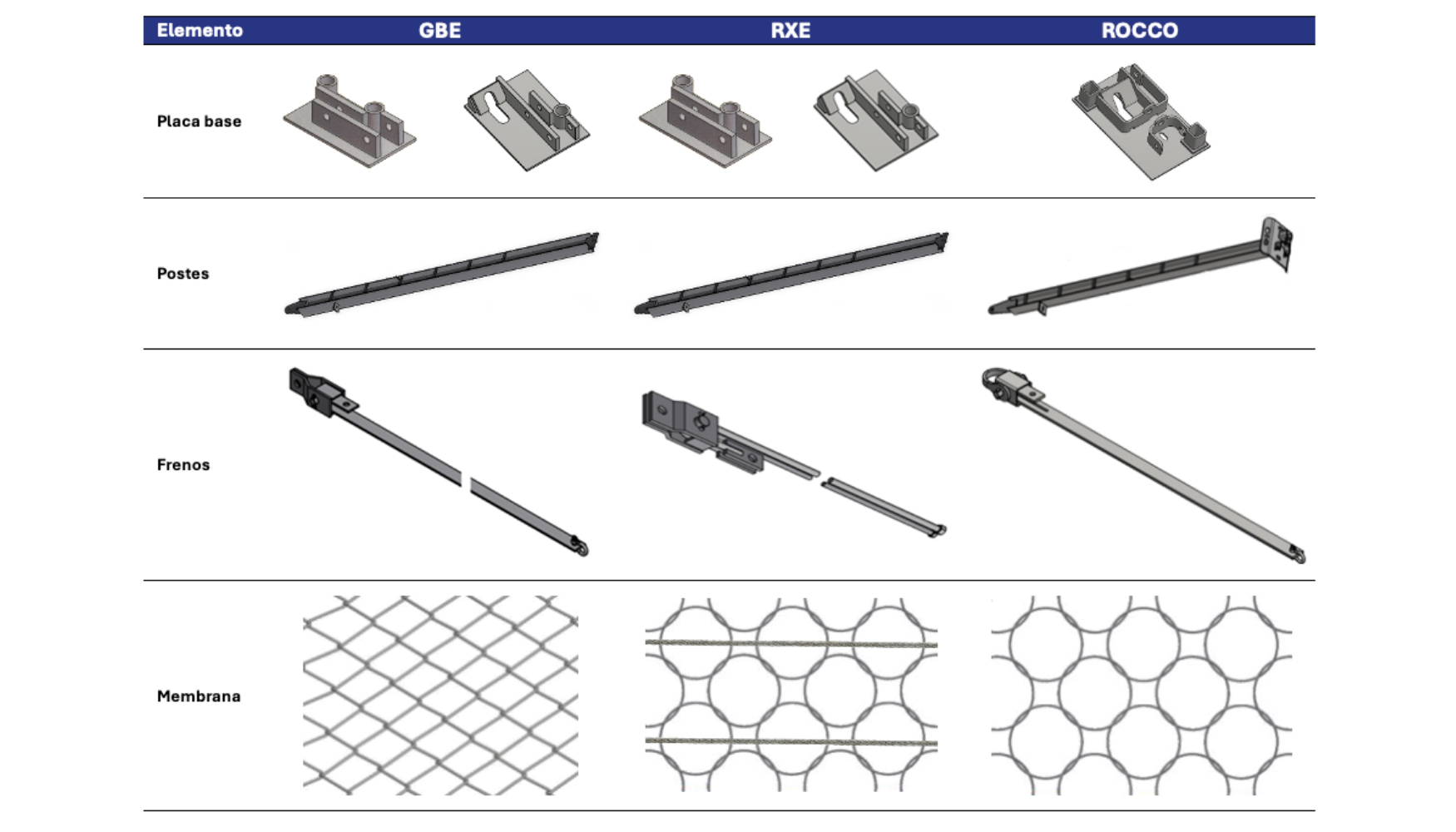 | Elemento | GBE | RXE | ROCCO |
|---|---|---|---|
| Placa base | | | |
| Postes | | | |
| Frenos | | | |
| Membrana | | | |