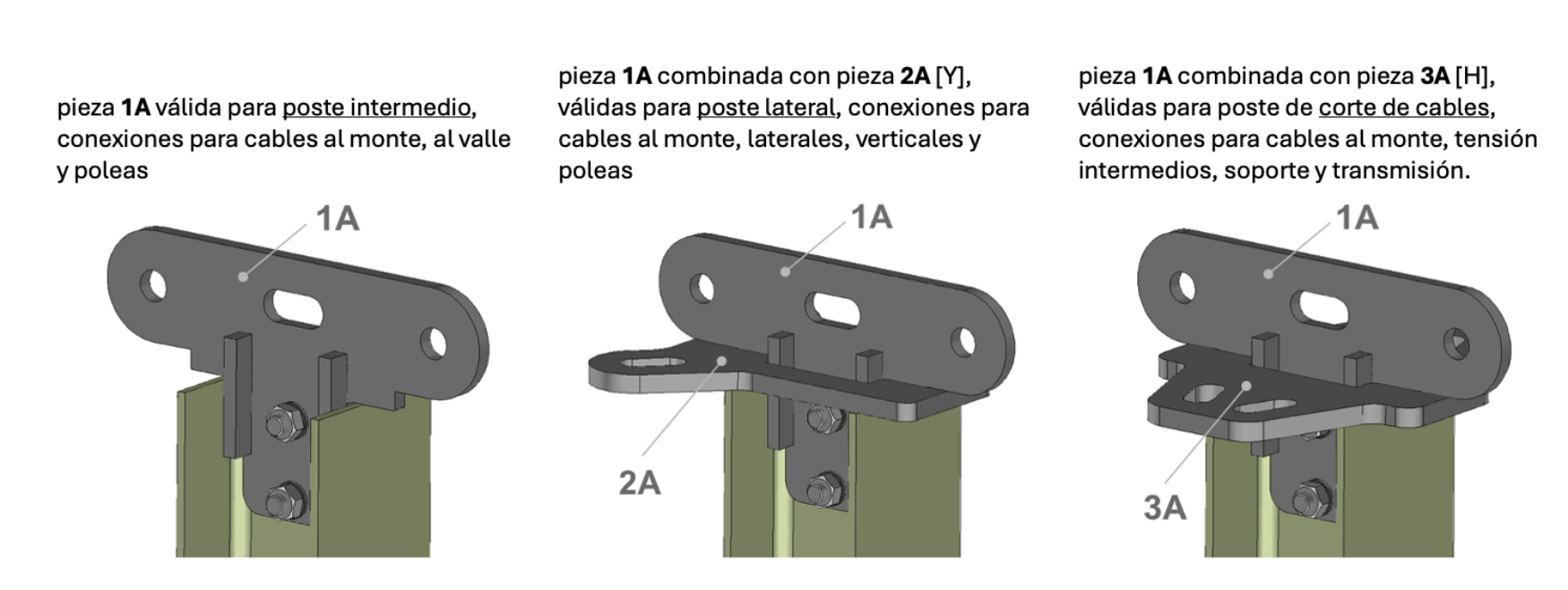 pieza 1A válida para poste intermedio, conexiones para cables al monte, al valle y poleas

1A

pieza 1A combinada con pieza 2A [Y], válidas para poste lateral, conexiones para cables al monte, laterales, verticales y poleas

1A

2A

pieza 1A combinada con pieza 3A [H], válidas para poste de corte de cables, conexiones para cables al monte, tensión intermedios, soporte y transmisión.

1A

3A