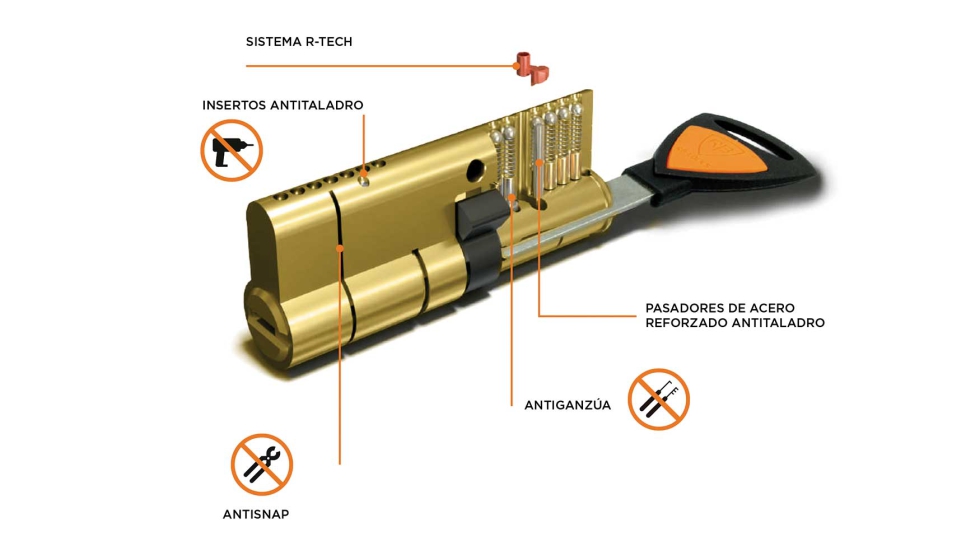 SISTEMA R-TECH

INSERTOS ANTITALADRO

PASADORES DE ACERO
REFORZADO ANTITALADRO

ANTIGANZÚA

ANTISNAP