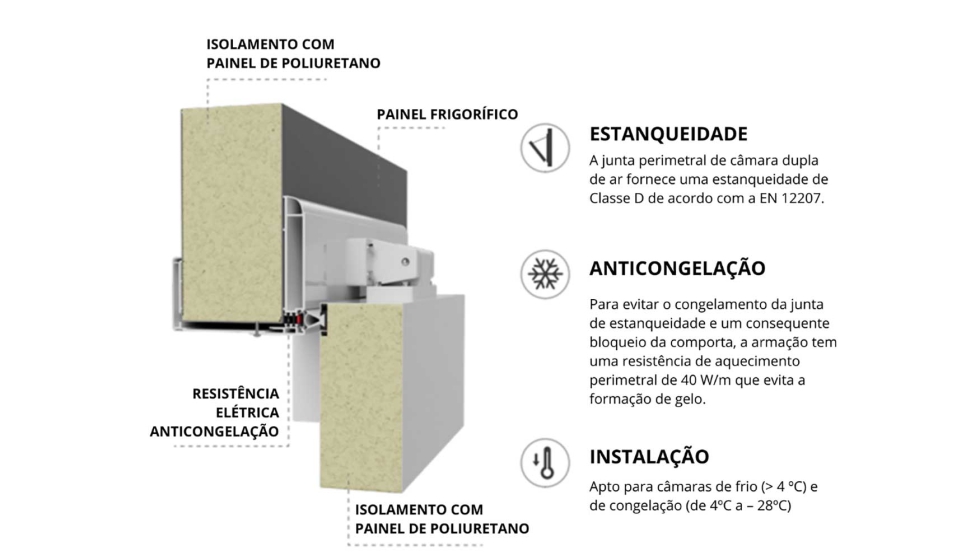 ISOLAMENTO COM
PAINEL DE POLIURETANO

PAINEL FRIGORÍFICO

RESISTÊNCIA
ELÉTRICA
ANTICONGELAÇÃO

ISOLAMENTO COM
PAINEL DE POLIURETANO

ESTANQUEIDADE

A junta perimetral de câmara dupla de ar fornece uma estanqueidade de Classe D de acordo com a EN 12207.

ANTICONGELAÇÃO

Para evitar o congelamento da junta de estanqueidade e um consequente bloqueio da comporta, a armação tem uma resistência de aquecimento perimetral de 40 W/m que evita a formação de gelo.

INSTALAÇÃO

Apto para câmaras de frio (> 4 ºC) e de congelação (de 4ºC a – 28ºC)