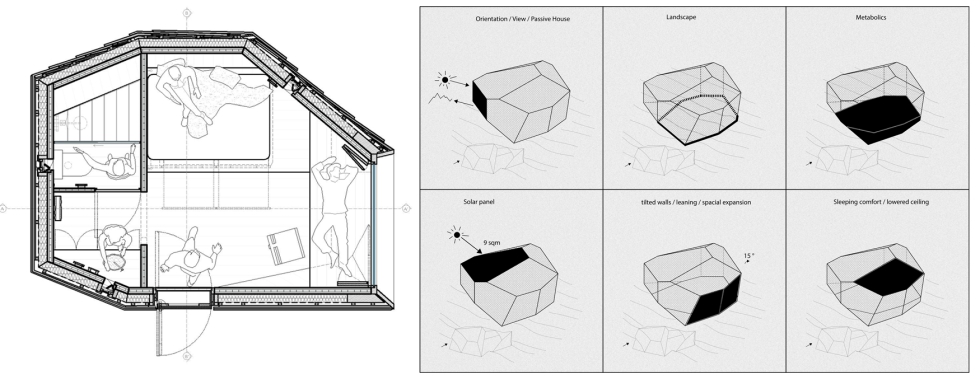 Orientation / View / Passive House

Landscape

Metabolics

Solar panel

9 sqm

tilted walls / leaning / spacial expansion

15 °

Sleeping comfort / lowered ceiling