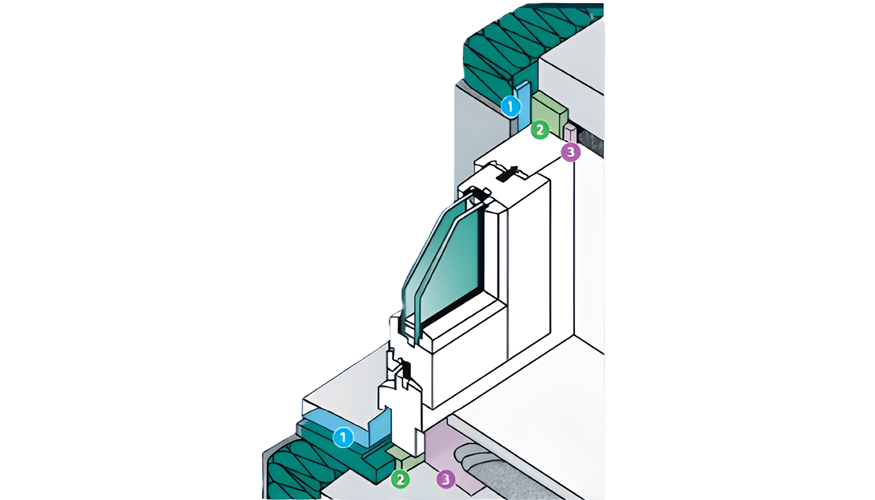 1
2
3
1
2
3