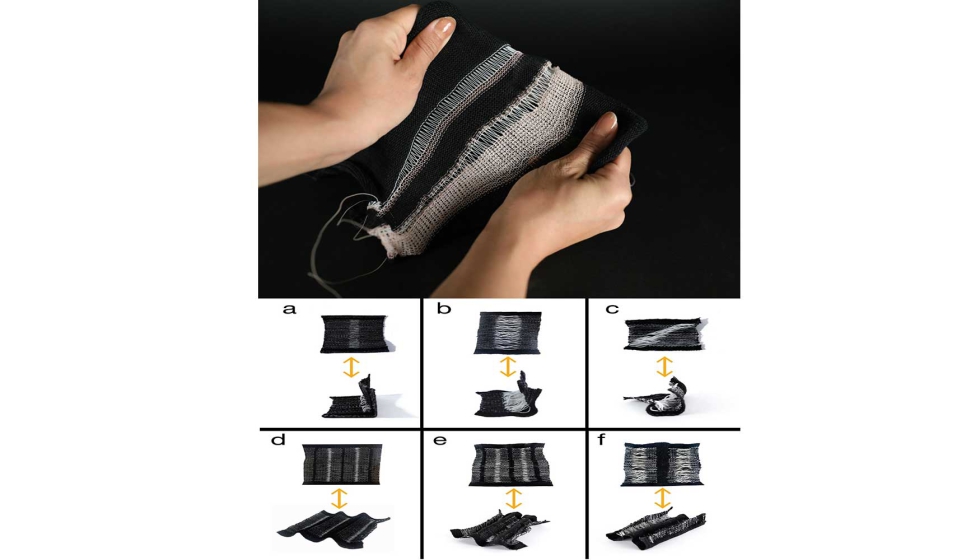 a

b

c

d

e

f